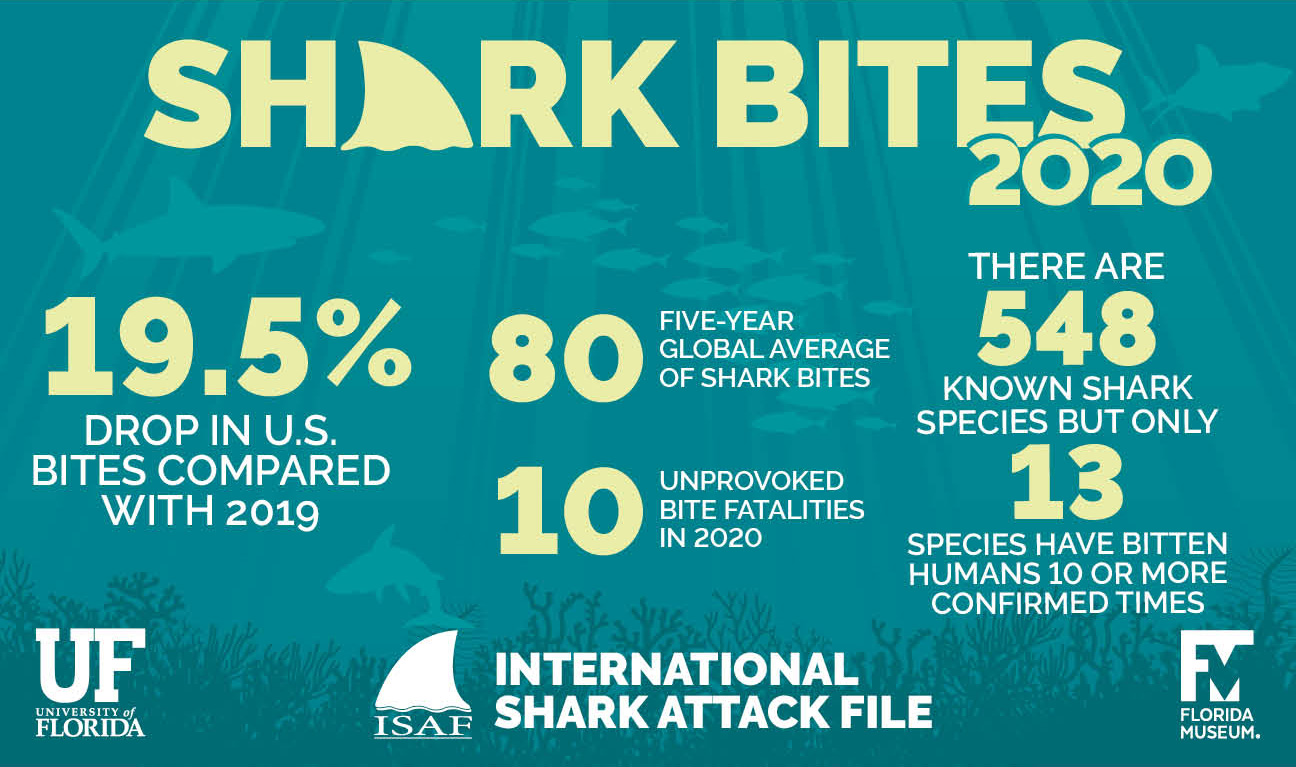 SHARK BITES 2020

19.5%
DROP IN U.S. BITES COMPARED WITH 2019

80 FIVE-YEAR GLOBAL AVERAGE OF SHARK BITES

10 UNPROVOKED BITE FATALITIES IN 2020

THERE ARE
548
KNOWN SHARK SPECIES BUT ONLY
13
SPECIES HAVE BITTEN HUMANS 10 OR MORE CONFIRMED TIMES

UF UNIVERSITY of FLORIDA

ISAF

INTERNATIONAL SHARK ATTACK FILE

FM FLORIDA MUSEUM.